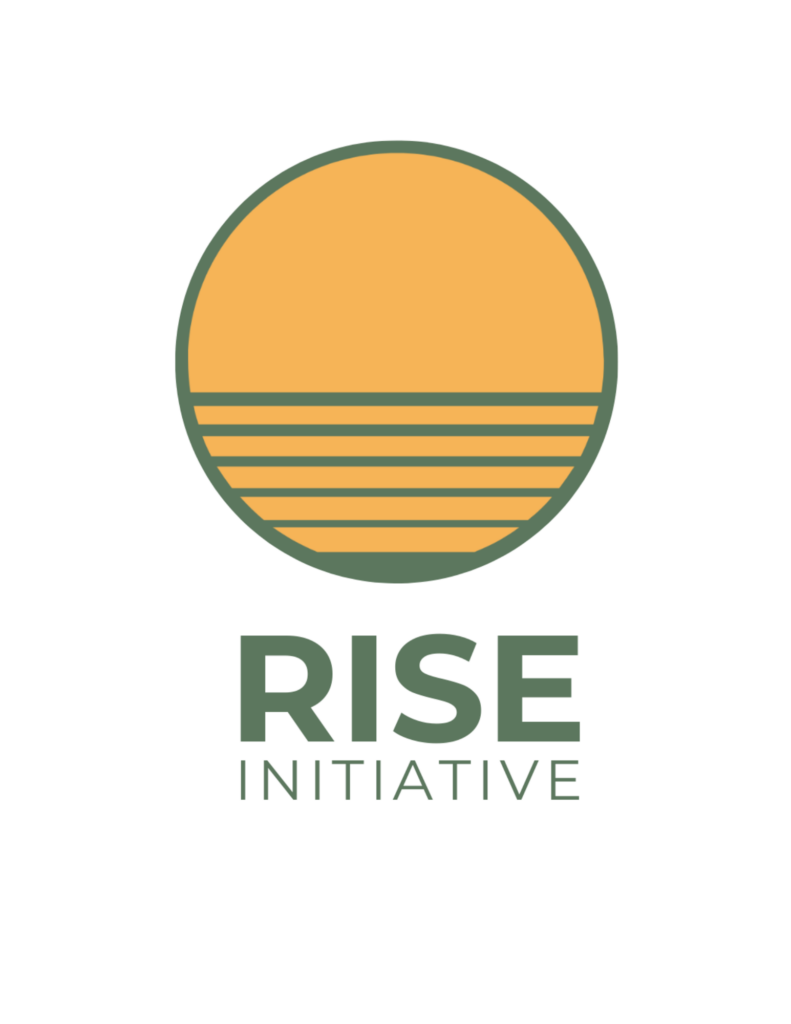 RISE
INITIATIVE